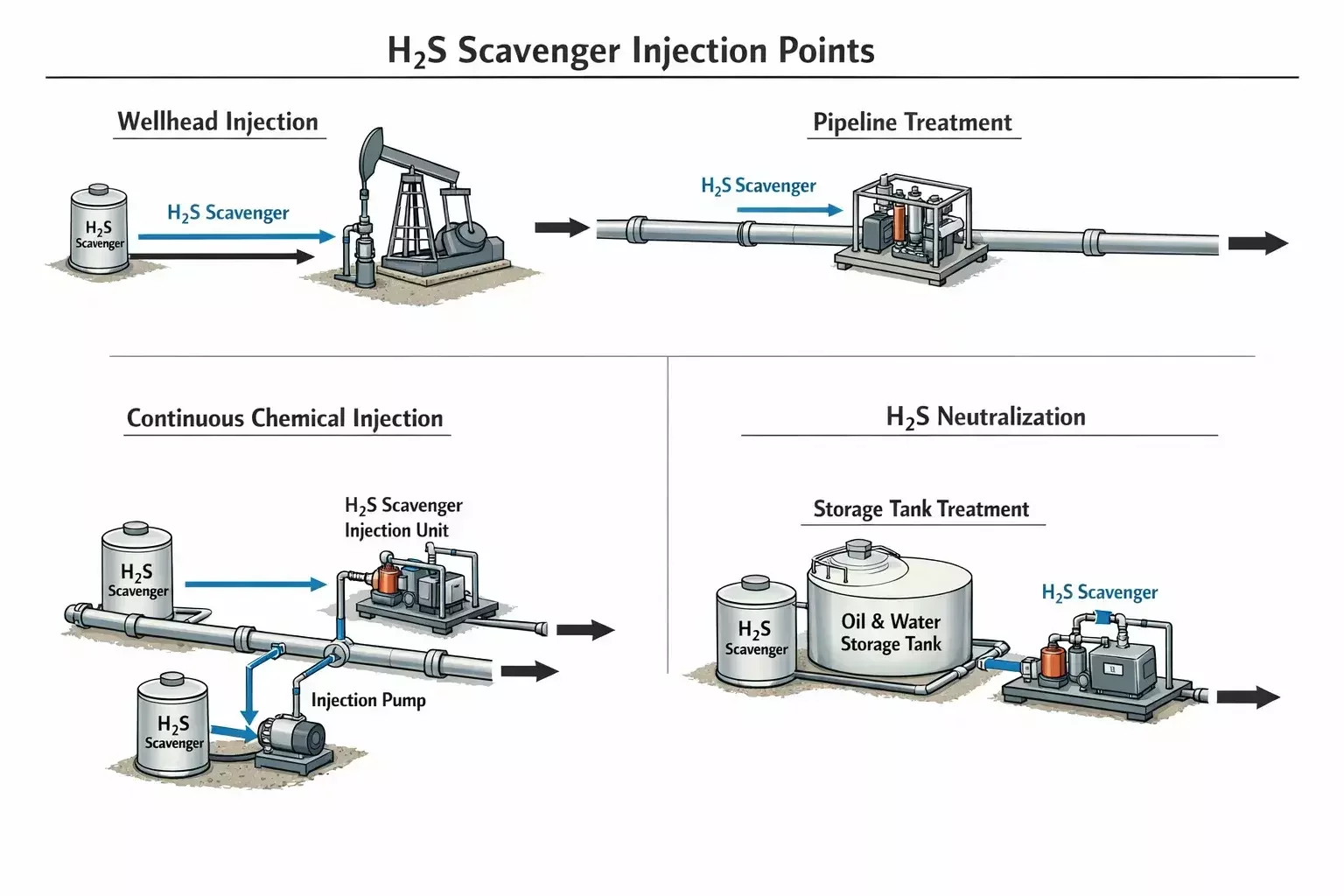 $H_2S$ Scavenger Injection Points

Wellhead Injection

$H_2S$ Scavenger

$H_2S$ Scavenger

Pipeline Treatment

$H_2S$ Scavenger

Continuous Chemical Injection

$H_2S$ Scavenger

$H_2S$ Scavenger Injection Unit

Injection Pump

$H_2S$ Scavenger

$H_2S$ Neutralization

Storage Tank Treatment

$H_2S$ Scavenger

Oil & Water Storage Tank

$H_2S$ Scavenger